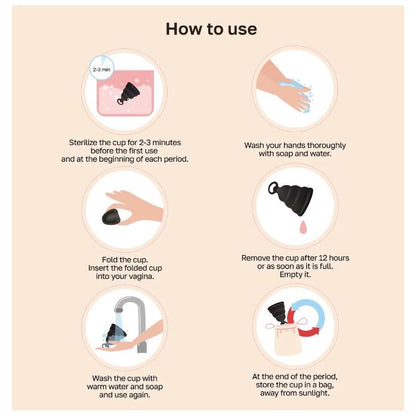 How to use

2-3 min

Sterilize the cup for 2-3 minutes before the first use and at the beginning of each period.

Wash your hands thoroughly with soap and water.

Fold the cup. Insert the folded cup into your vagina.

Remove the cup after 12 hours or as soon as it is full. Empty it.

Wash the cup with warm water and soap and use again.

At the end of the period, store the cup in a bag, away from sunlight.