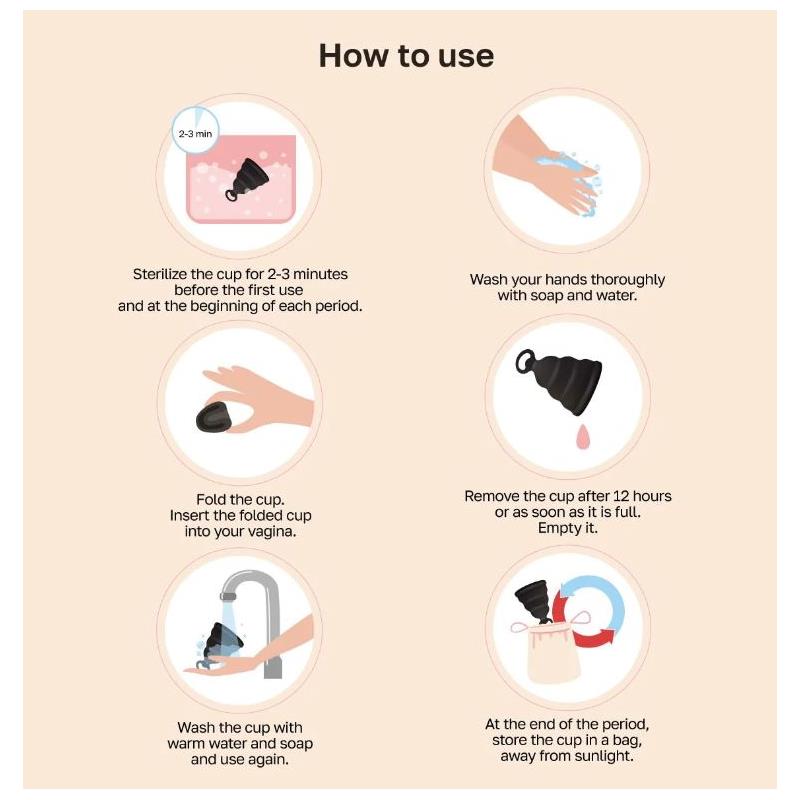 How to use

2-3 min

Sterilize the cup for 2-3 minutes before the first use and at the beginning of each period.

Wash your hands thoroughly with soap and water.

Fold the cup. Insert the folded cup into your vagina.

Remove the cup after 12 hours or as soon as it is full. Empty it.

Wash the cup with warm water and soap and use again.

At the end of the period, store the cup in a bag, away from sunlight.