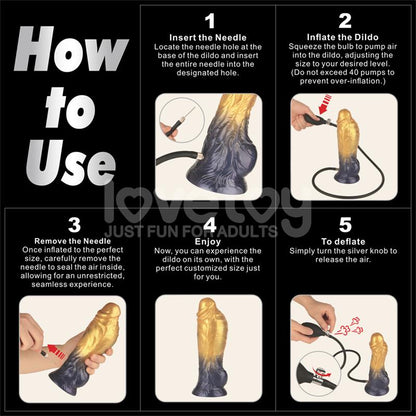 How to Use

1
Insert the Needle
Locate the needle hole at the base of the dildo and insert the entire needle into the designated hole.

2
Inflate the Dildo
Squeeze the bulb to pump air into the dildo, adjusting the size to your desired level. (Do not exceed 40 pumps to prevent over-inflation.)

lovetoy
JUST FUN FOR ADULTS

3
Remove the Needle
Once inflated to the perfect size, carefully remove the needle to seal the air inside, allowing for an unrestricted, seamless experience.

4
Enjoy
Now, you can experience the dildo on its own, with the perfect customized size just for you.

5
To deflate
Simply turn the silver knob to release the air.