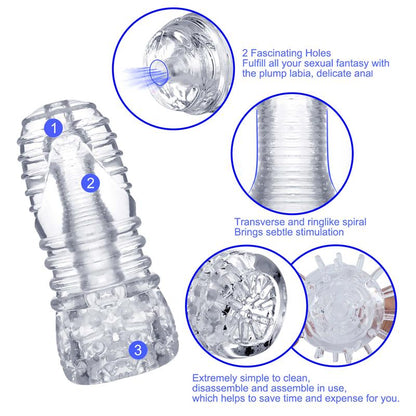 2 Fascinating Holes
Fulfill all your sexual fantasy with the plump labia, delicate anal

1

2

Transverse and ringlike spiral
Brings sebtle stimulation

3

Extremely simple to clean, disassemble and assemble in use, which helps to save time and expense for you.